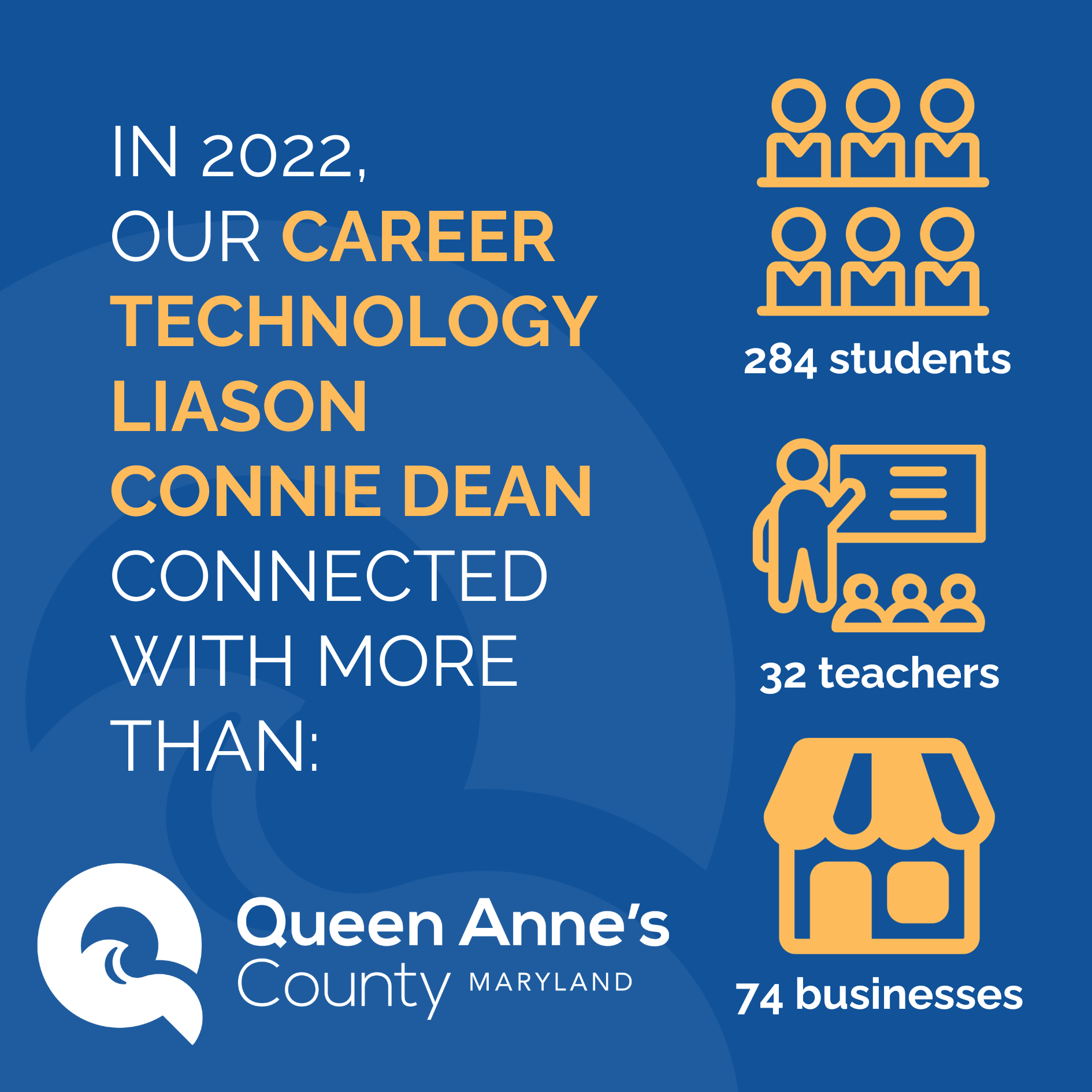 IN 2022,
OUR CAREER TECHNOLOGY LIASON CONNIE DEAN CONNECTED WITH MORE THAN:

284 students

32 teachers

74 businesses

Queen Anne's County MARYLAND